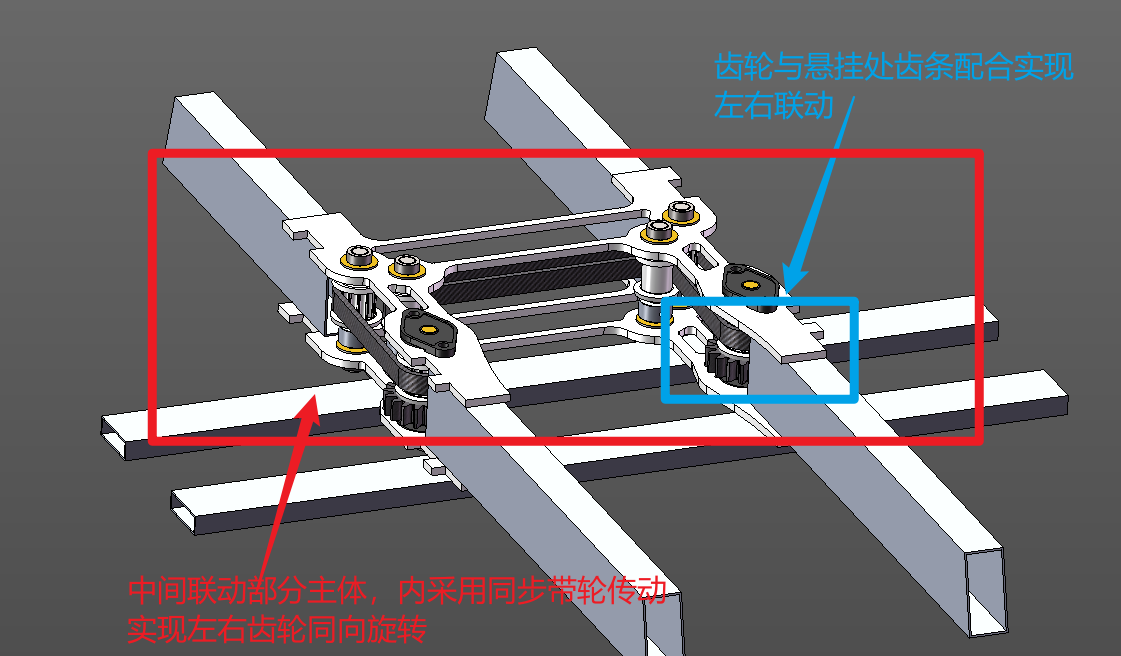 齿轮与悬挂处齿条配合实现左右联动

中间联动部分主体，内采用同步带轮传动实现左右齿轮同向旋转